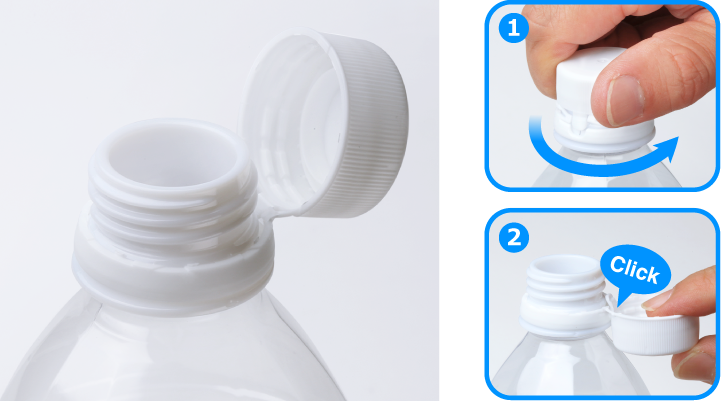 1

2

Click