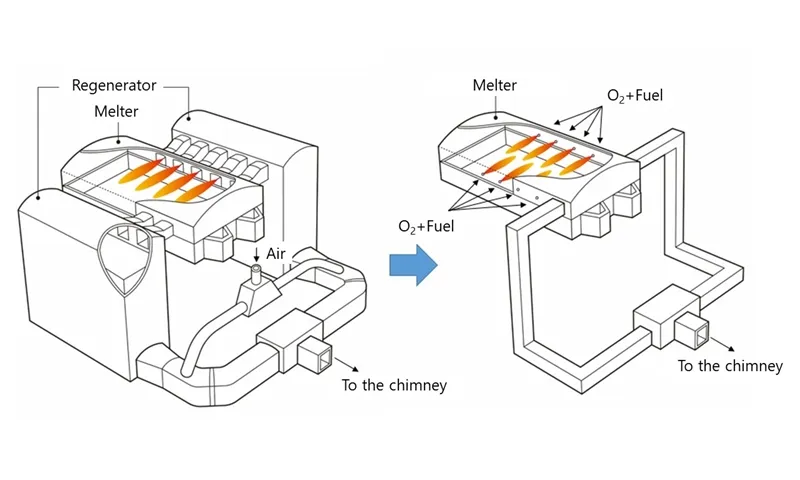 Regenerator
Melter
Air
To the chimney

Melter
$O_2$+Fuel
$O_2$+Fuel
To the chimney