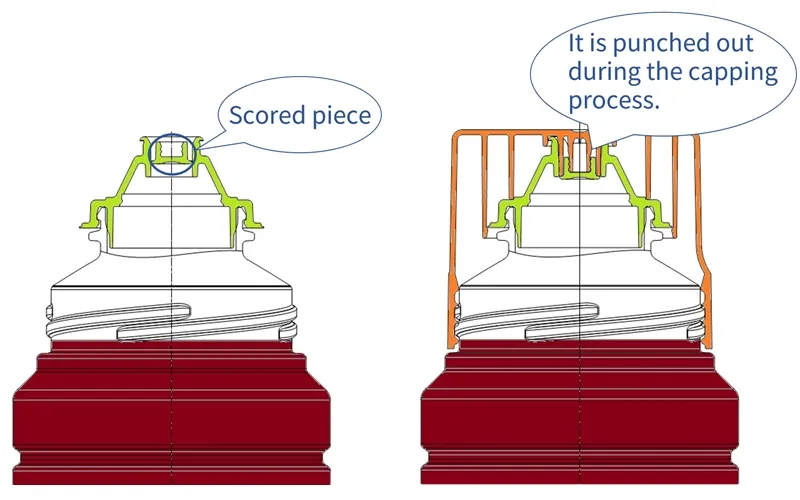 Scored piece

It is punched out during the capping process.