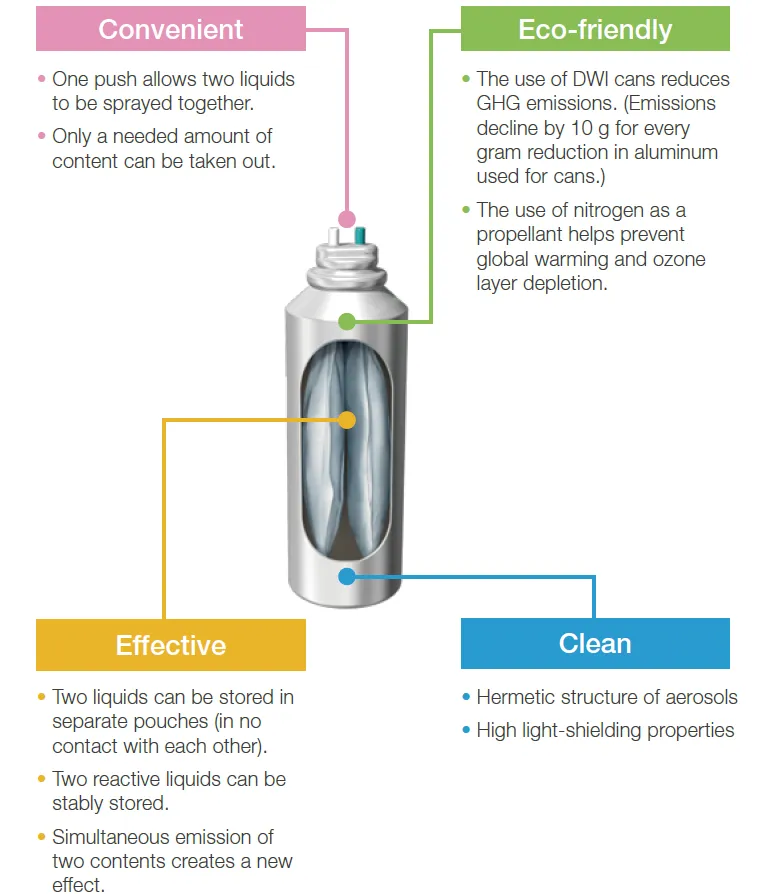 Convenient

• One push allows two liquids to be sprayed together.
• Only a needed amount of content can be taken out.

Eco-friendly

• The use of DWI cans reduces GHG emissions. (Emissions decline by 10 g for every gram reduction in aluminum used for cans.)
• The use of nitrogen as a propellant helps prevent global warming and ozone layer depletion.

Effective

• Two liquids can be stored in separate pouches (in no contact with each other).
• Two reactive liquids can be stably stored.
• Simultaneous emission of two contents creates a new effect.

Clean

• Hermetic structure of aerosols
• High light-shielding properties