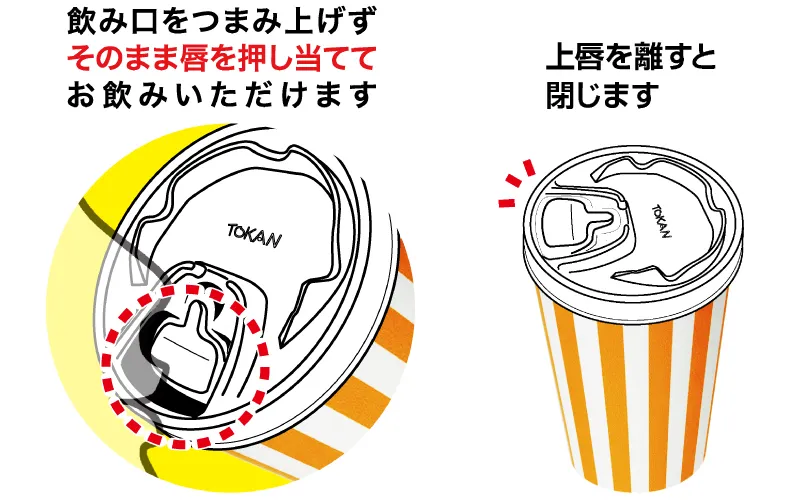 飲み口をつまみ上げず
そのまま唇を押し当てて
お飲みいただけます

TOKAN

上唇を離すと
閉じます

TOKAN