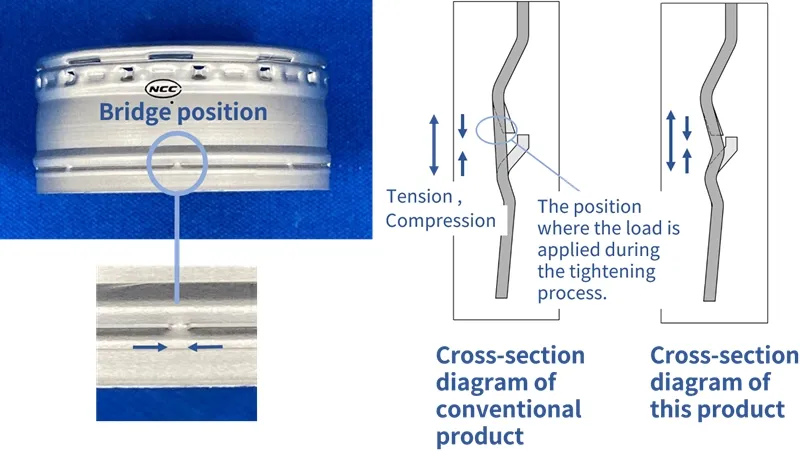 NCC

Bridge position

Tension , Compression

The position where the load is applied during the tightening process.

Cross-section diagram of conventional product

Cross-section diagram of this product